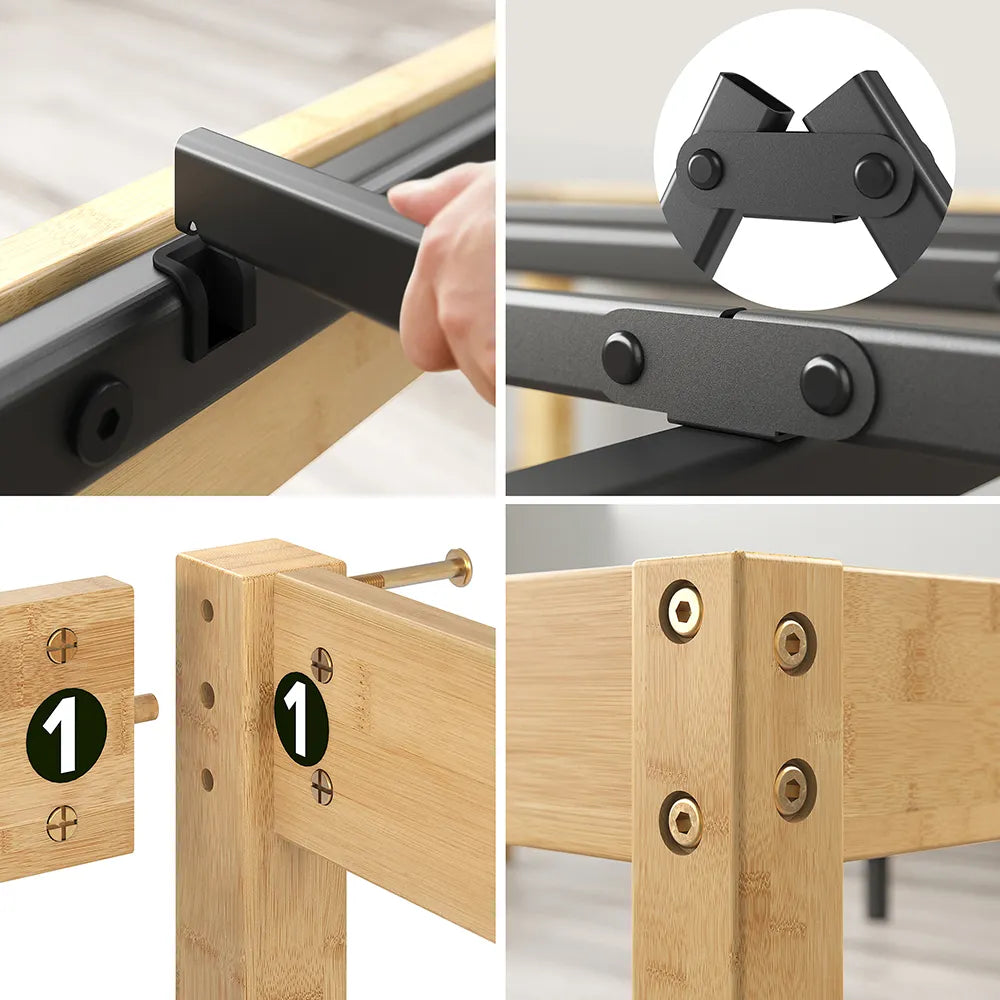 1

1